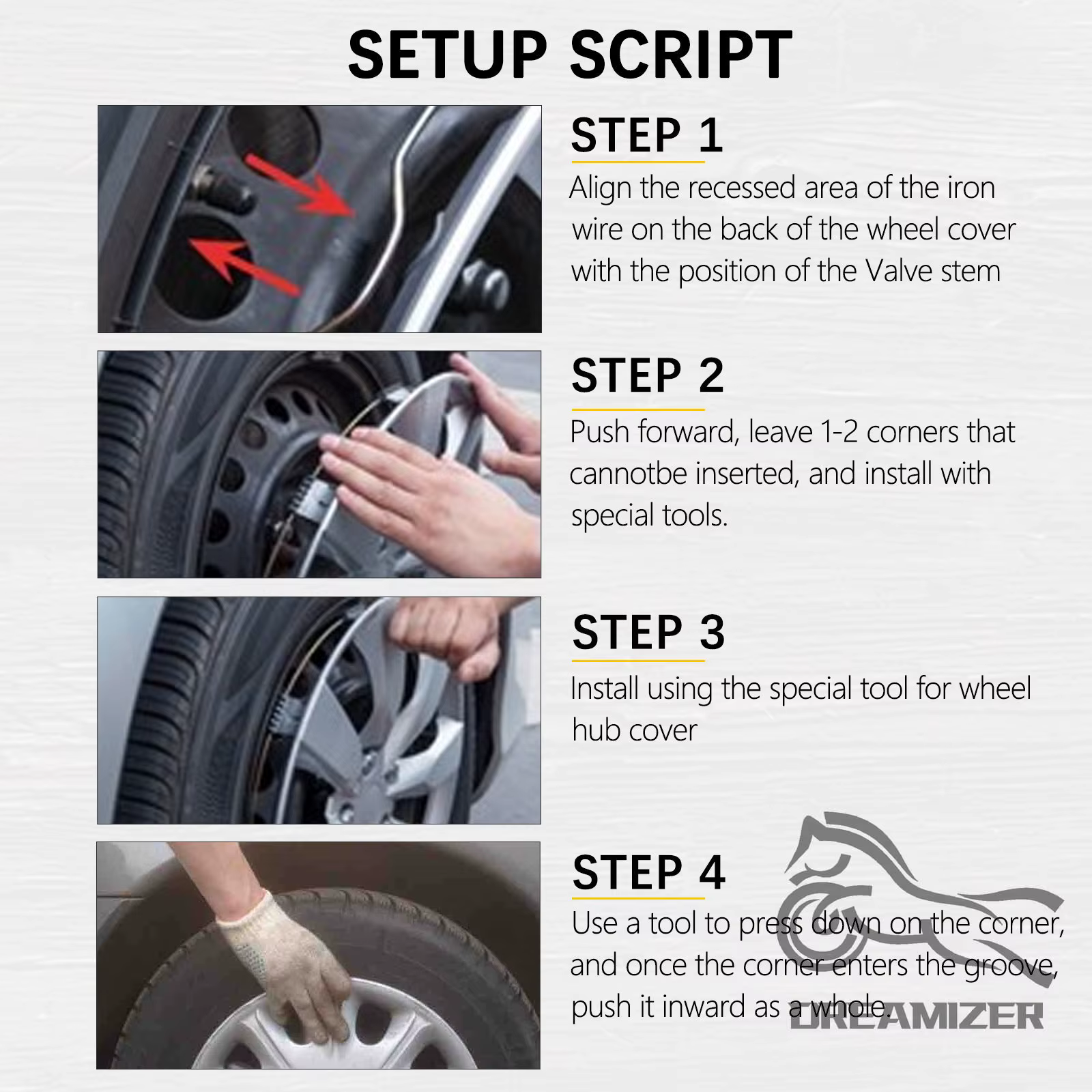 SETUP SCRIPT

STEP 1

Align the recessed area of the iron wire on the back of the wheel cover with the position of the Valve stem

STEP 2

Push forward, leave 1-2 corners that cannotbe inserted, and install with special tools.

STEP 3

Install using the special tool for wheel hub cover

STEP 4

Use a tool to press down on the corner, and once the corner enters the groove, push it inward as a whole.

DREAMIZER